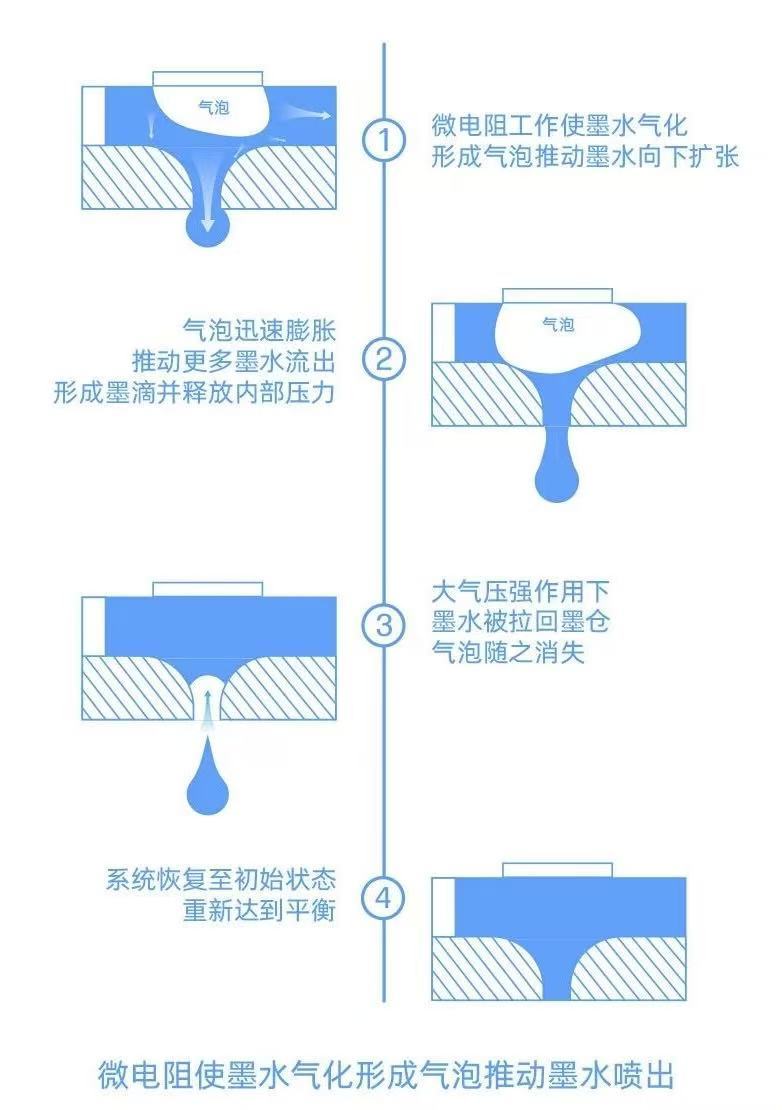 气泡

1

微电阻工作使墨水气化
形成气泡推动墨水向下扩张

气泡迅速膨胀
推动更多墨水流出
形成墨滴并释放内部压力

2

气泡

3

大气压强作用下
墨水被拉回墨仓
气泡随之消失

系统恢复至初始状态
重新达到平衡

4

微电阻使墨水气化形成气泡推动墨水喷出